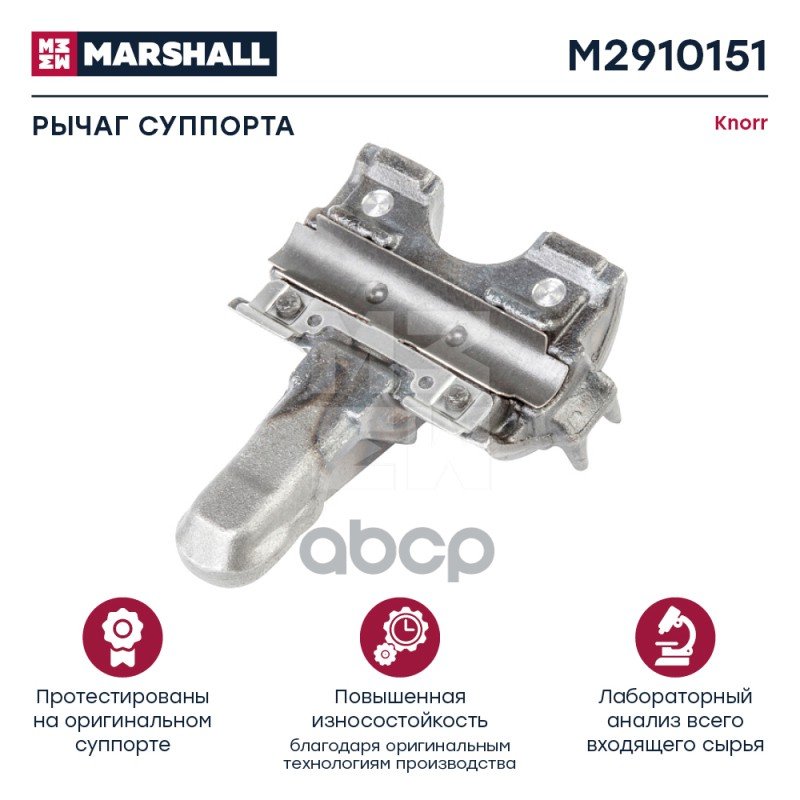 MARSHALL

M2910151

РЫЧАГ СУППОРТА

Knorr

abcp

Протестированы на оригинальном суппорте

Повышенная износостойкость

благодаря оригинальным технологиям производства

Лабораторный анализ всего входящего сырья