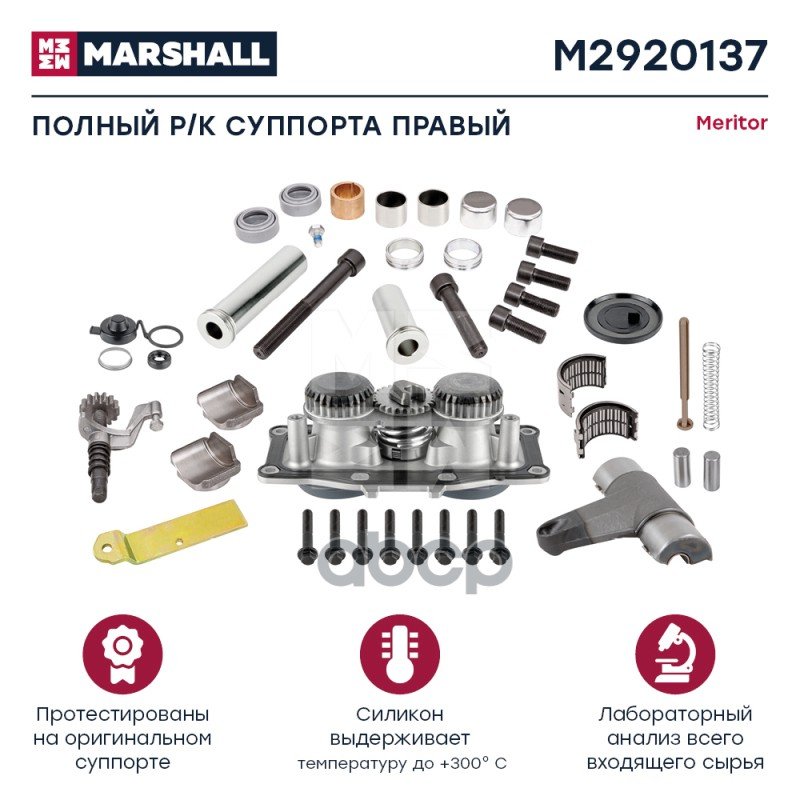 MARSHALL

M2920137

ПОЛНЫЙ Р/К СУППОРТА ПРАВЫЙ

Meritor

Протестированы на оригинальном суппорте

Силикон выдерживает температуру до +300° С

Лабораторный анализ всего входящего сырья